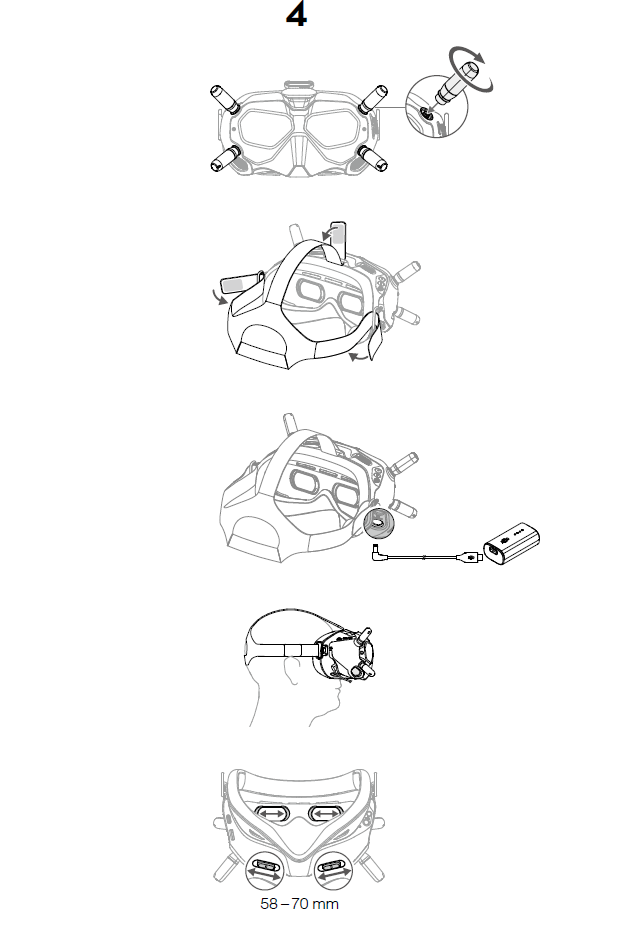 4

58 – 70 mm